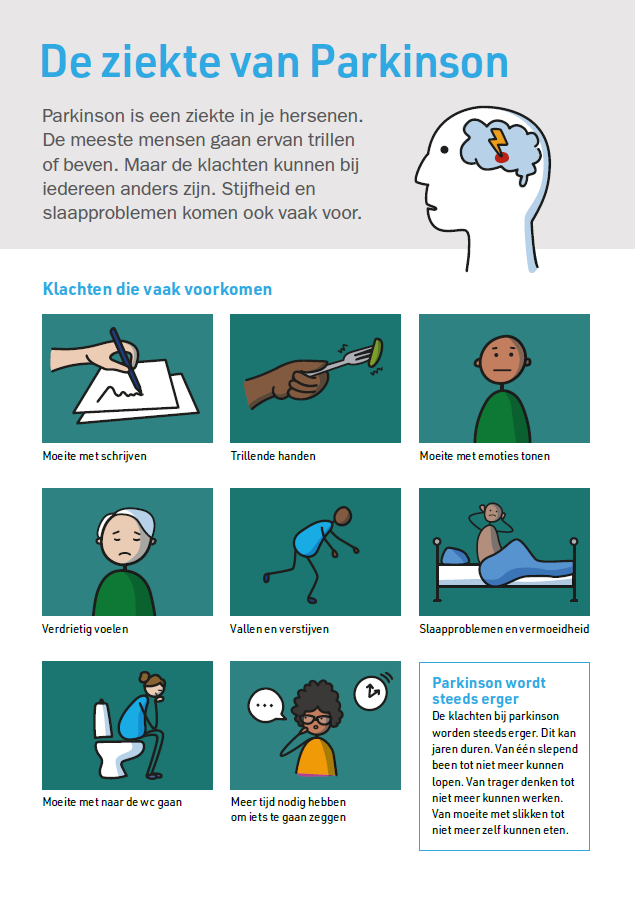 De ziekte van Parkinson

Parkinson is een ziekte in je hersenen. De meeste mensen gaan ervan trillen of beven. Maar de klachten kunnen bij iedereen anders zijn. Stijfheid en slaapproblemen komen ook vaak voor.

Klachten die vaak voorkomen

Moeite met schrijven

Trillende handen

Moeite met emoties tonen

Verdrietig voelen

Vallen en verstijven

Slaapproblemen en vermoeidheid

Moeite met naar de wc gaan

Meer tijd nodig hebben om iets te gaan zeggen

Parkinson wordt steeds erger
De klachten bij parkinson worden steeds erger. Dit kan jaren duren. Van één slepend been tot niet meer kunnen lopen. Van trager denken tot niet meer kunnen werken. Van moeite met slikken tot niet meer zelf kunnen eten.